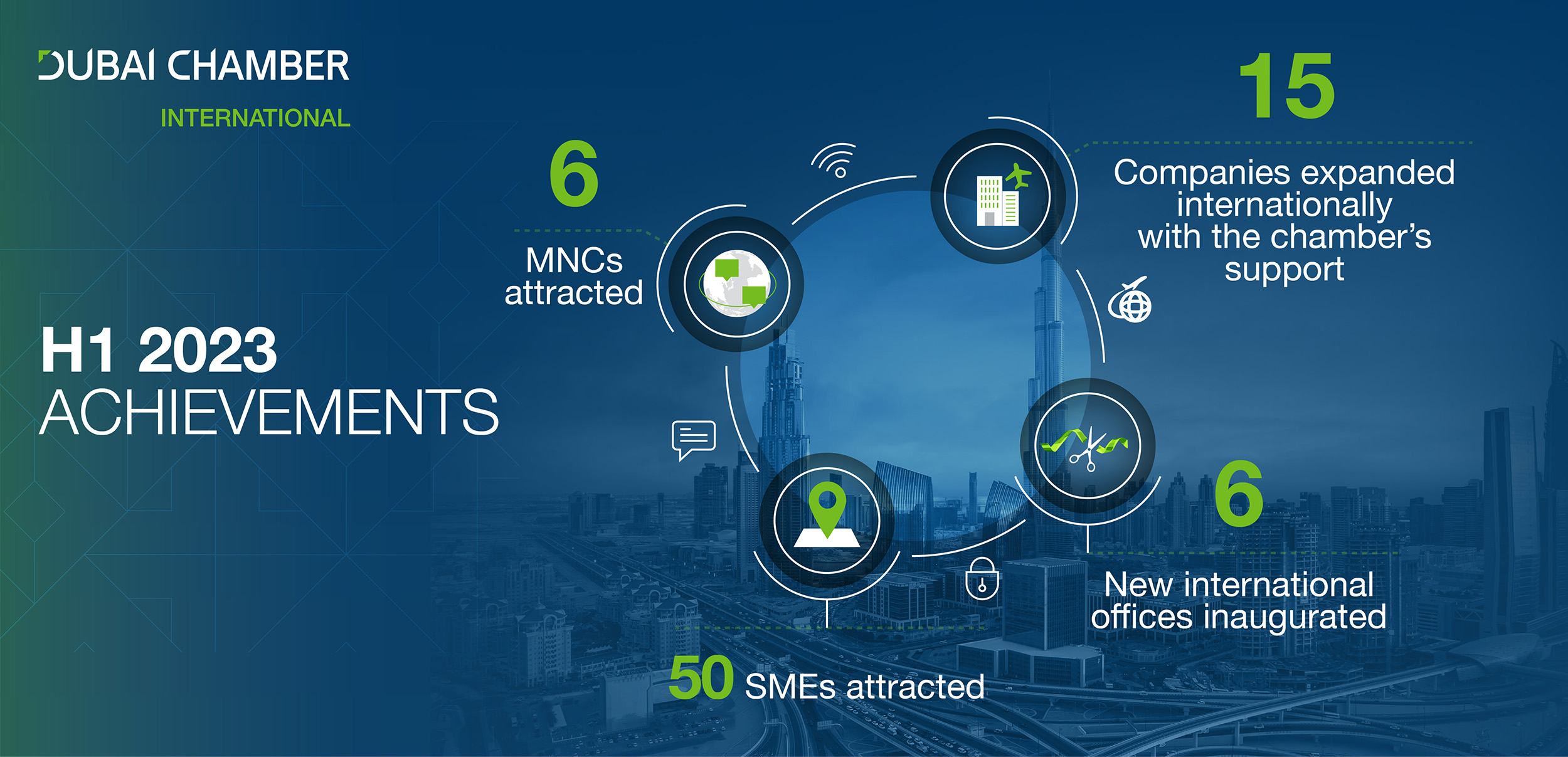 DUBAI CHAMBER
INTERNATIONAL

H1 2023
ACHIEVEMENTS

6
MNCs attracted

15
Companies expanded internationally with the chamber's support

6
New international offices inaugurated

50 SMEs attracted