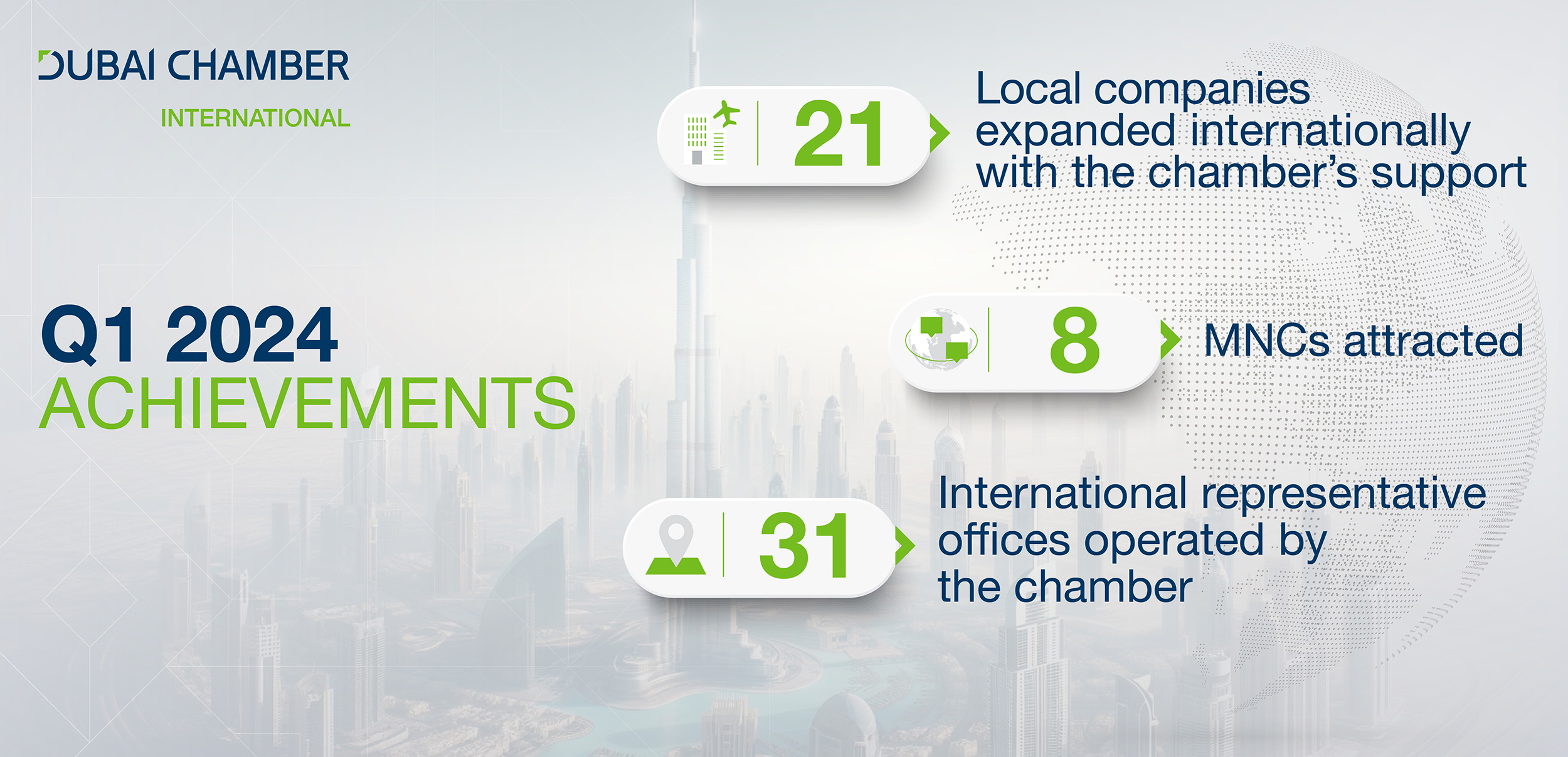 DUBAI CHAMBER
INTERNATIONAL

Q1 2024
ACHIEVEMENTS

21
Local companies expanded internationally with the chamber's support

8
MNCs attracted

31
International representative offices operated by the chamber