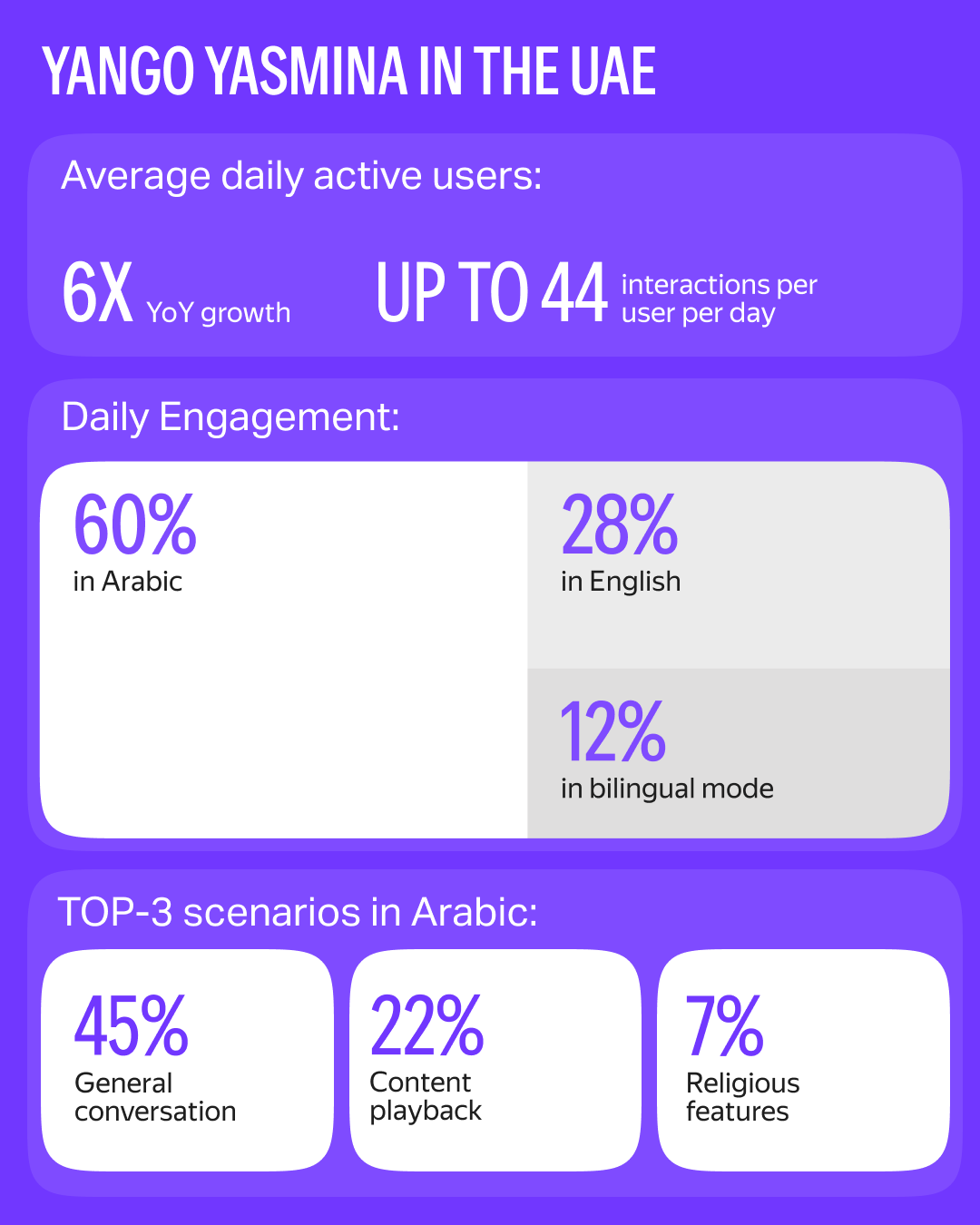 YANGO YASMINA IN THE UAE

Average daily active users:

6X YoY growth

UP TO 44 interactions per user per day

Daily Engagement:

60%
in Arabic

28%
in English

12%
in bilingual mode

TOP-3 scenarios in Arabic:

45%
General conversation

22%
Content playback

7%
Religious features